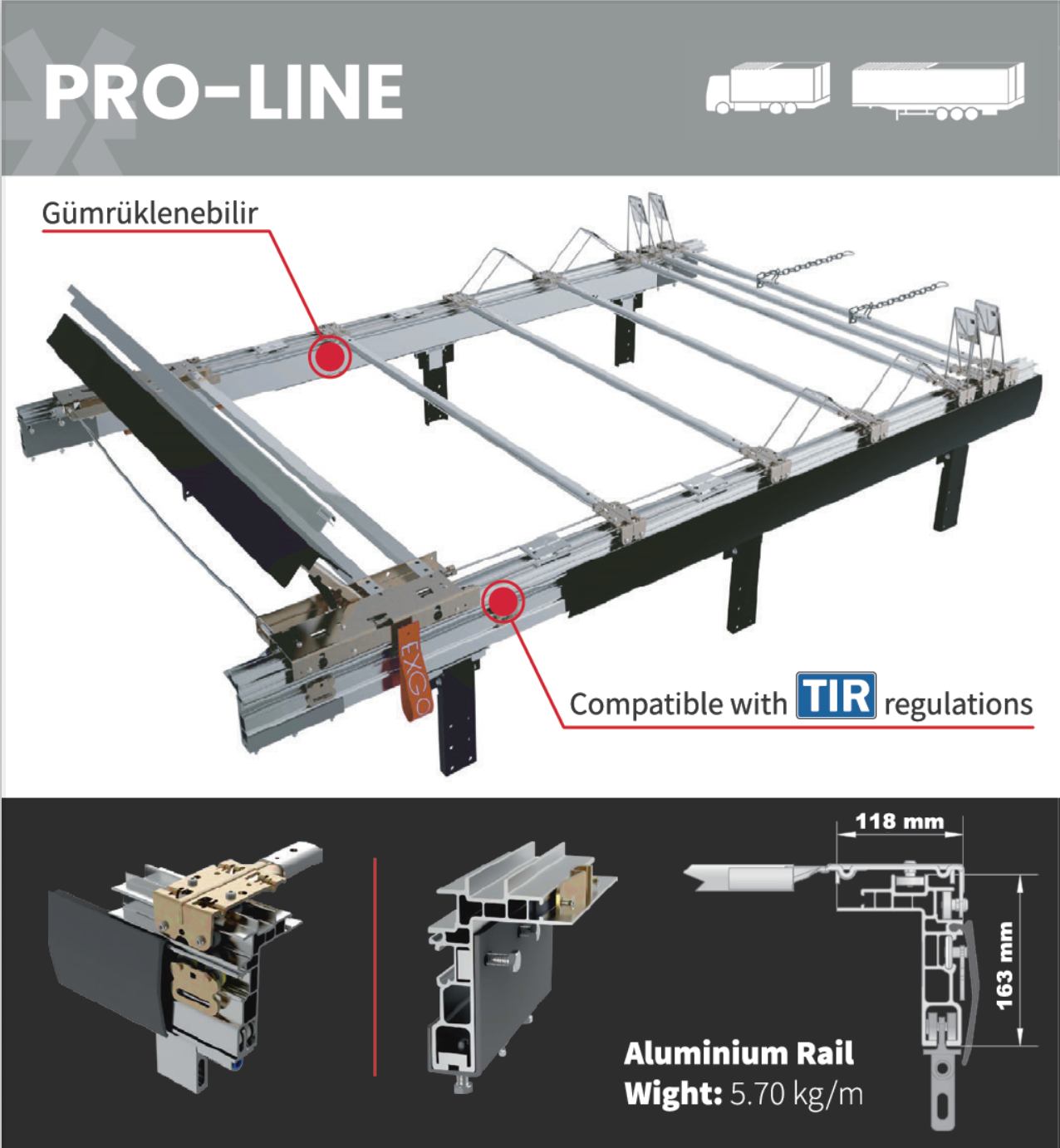 PRO-LINE

Gümrüklenebilir

EXGO

Compatible with TIR regulations

118 mm

163 mm

Aluminium Rail
Wight: 5.70 kg/m